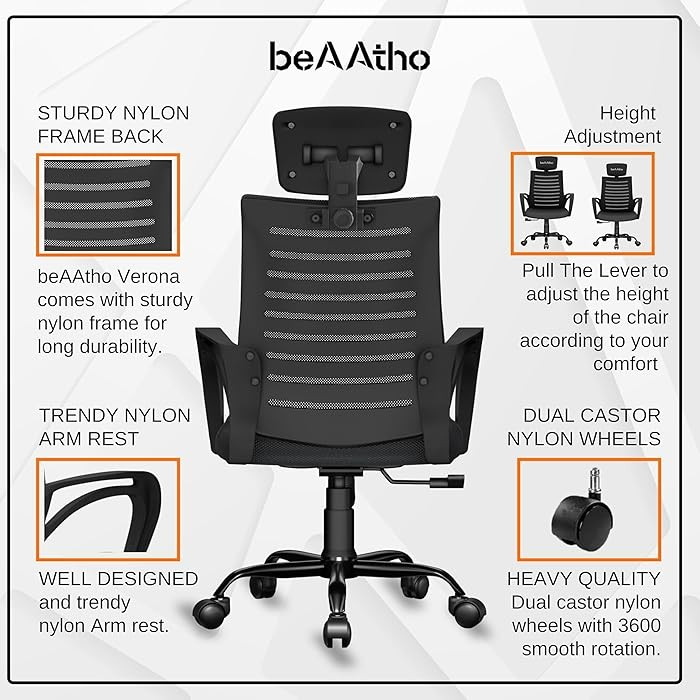 beAAtho

STURDY NYLON FRAME BACK

beAAtho Verona comes with sturdy nylon frame for long durability.

TRENDY NYLON ARM REST

WELL DESIGNED and trendy nylon Arm rest.

Height Adjustment

beAAtho beAAtho

Pull The Lever to adjust the height of the chair according to your comfort

DUAL CASTOR NYLON WHEELS

HEAVY QUALITY Dual castor nylon wheels with 3600 smooth rotation.