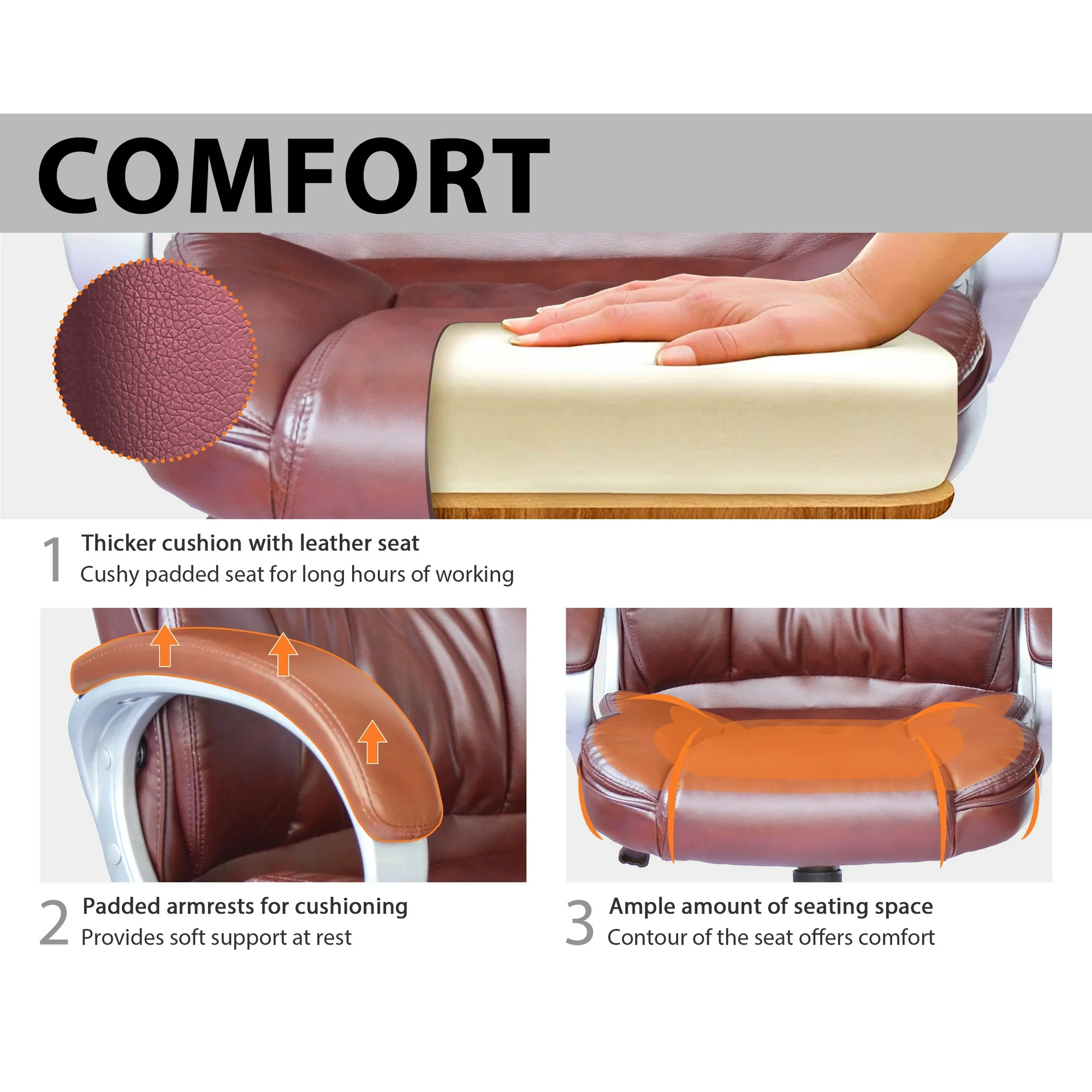 COMFORT

1 Thicker cushion with leather seat
Cushy padded seat for long hours of working

2 Padded armrests for cushioning
Provides soft support at rest

3 Ample amount of seating space
Contour of the seat offers comfort